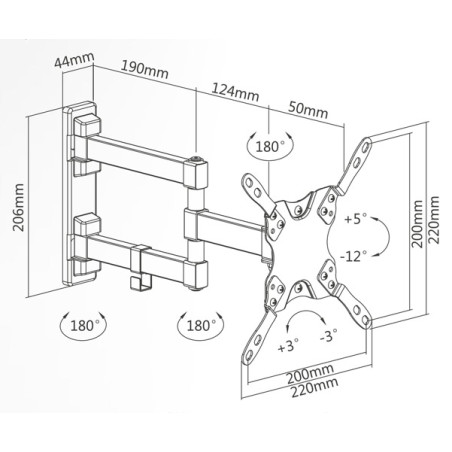 44mm
190mm
124mm
50mm
180°
206mm
+5°
-12°
200mm
220mm
180°
180°
+3°
-3°
200mm
220mm