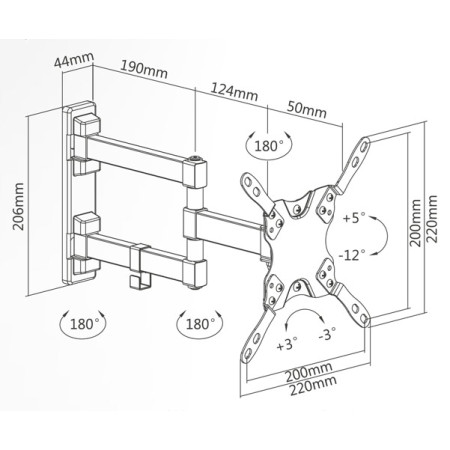 44mm
190mm
124mm
50mm
180°
206mm
+5°
-12°
200mm
220mm
180°
180°
+3°
-3°
200mm
220mm